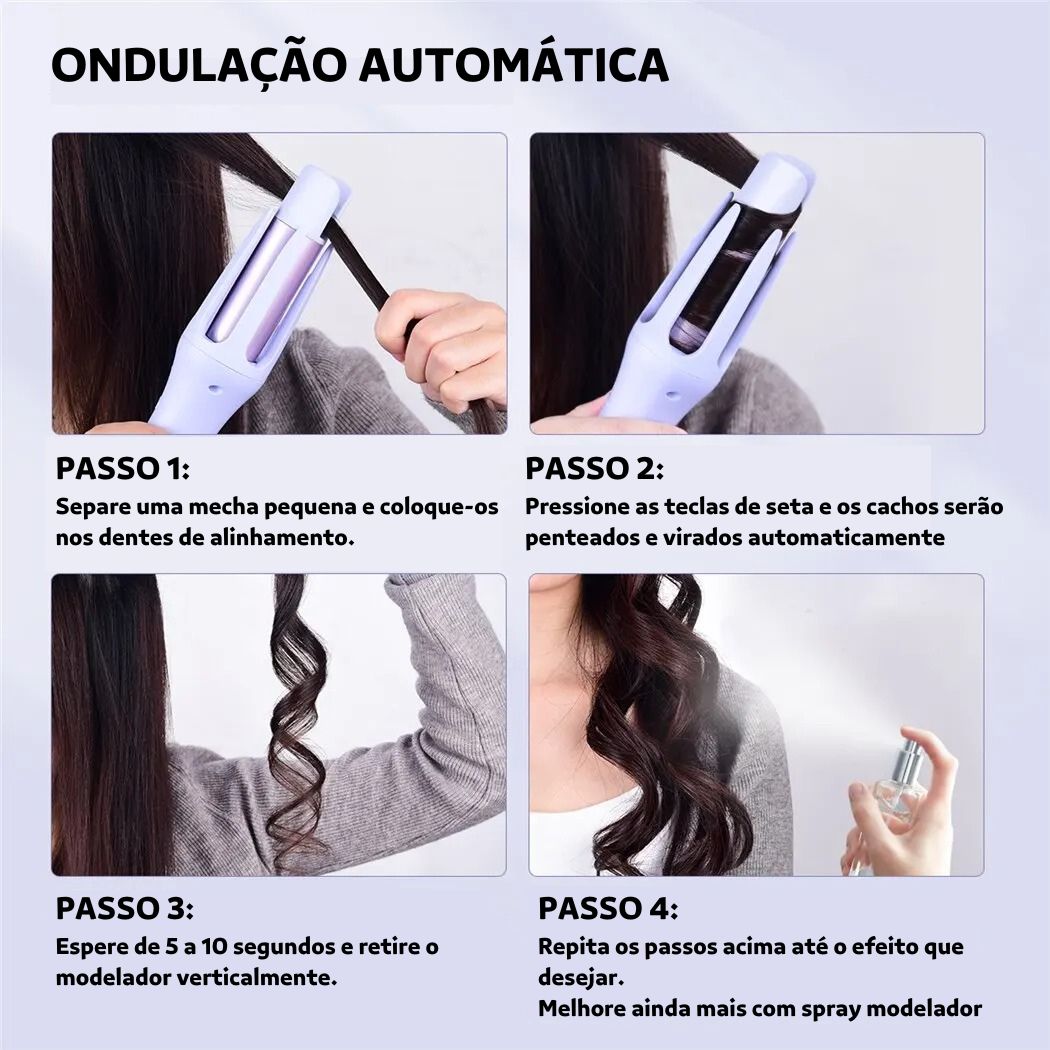 ONDULAÇÃO AUTOMÁTICA

PASSO 1:
Separe uma mecha pequena e coloque-os nos dentes de alinhamento.

PASSO 2:
Pressione as teclas de seta e os cachos serão penteados e virados automaticamente

PASSO 3:
Espere de 5 a 10 segundos e retire o modelador verticalmente.

PASSO 4:
Repita os passos acima até o efeito que desejar.
Melhore ainda mais com spray modelador