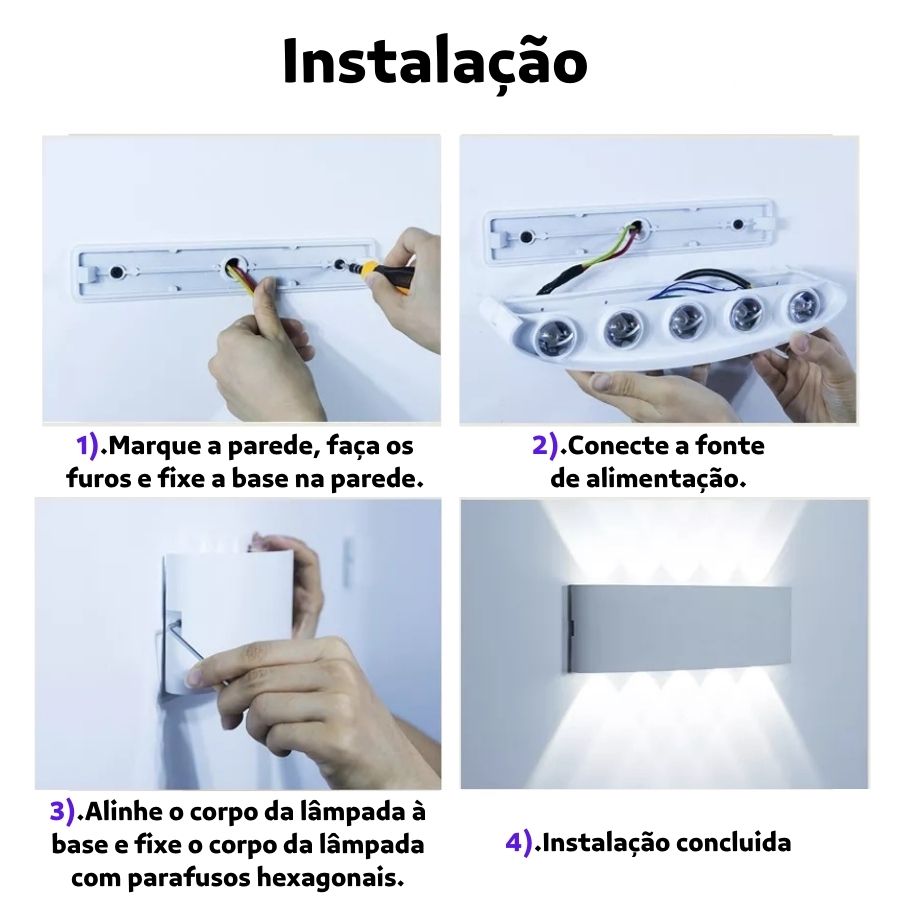 Instalação

1).Marque a parede, faça os furos e fixe a base na parede.

2).Conecte a fonte de alimentação.

3).Alinhe o corpo da lâmpada à base e fixe o corpo da lâmpada com parafusos hexagonais.

4).Instalação concluida